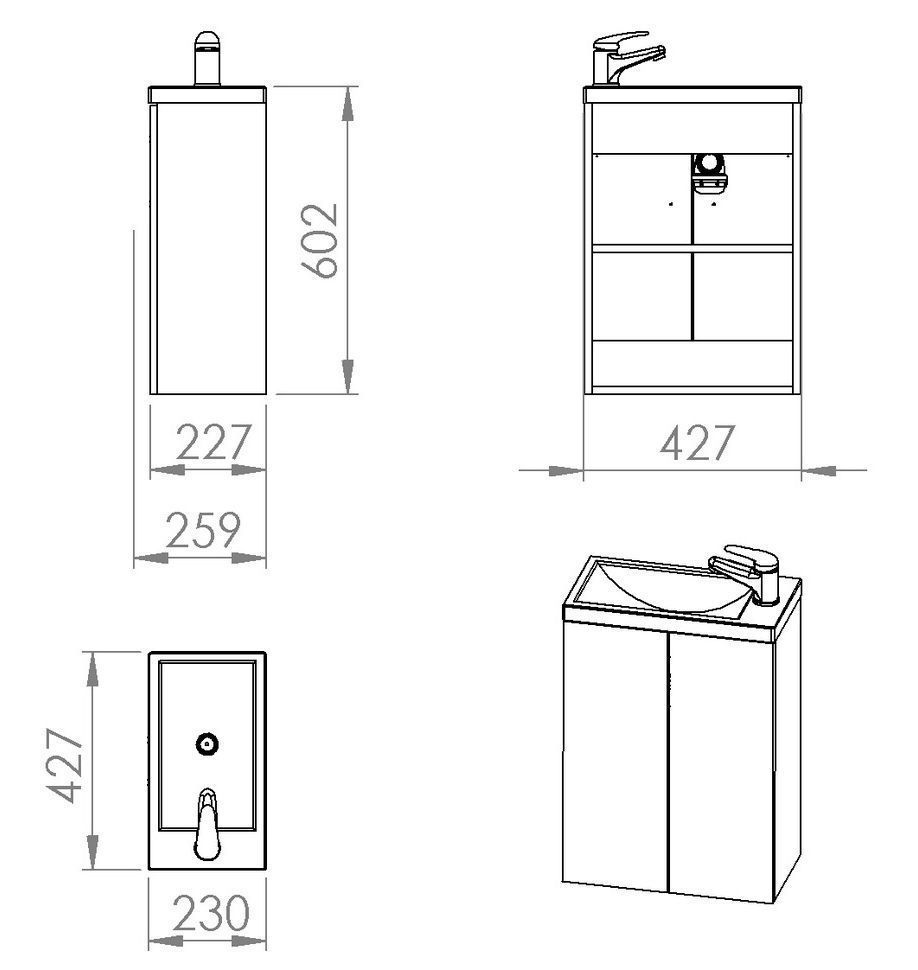 602
227
259
427
427
230